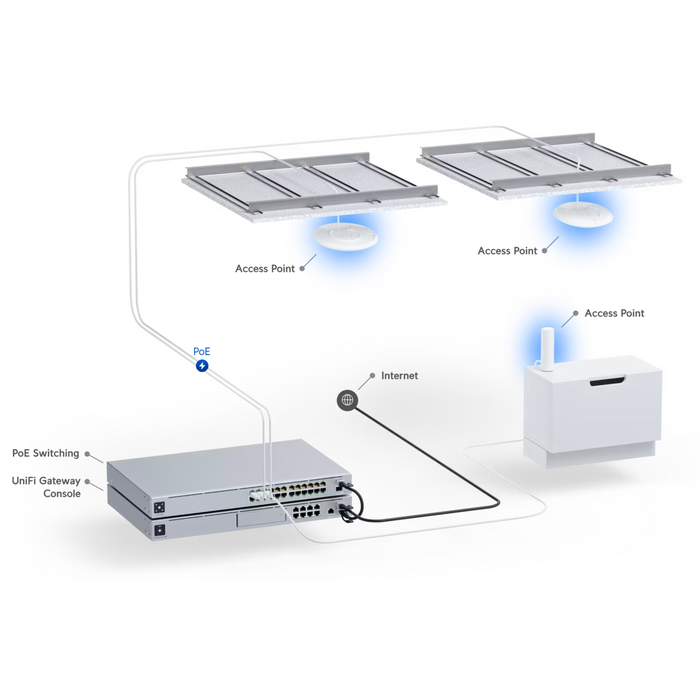 Access Point

Access Point

Access Point

PoE

Internet

PoE Switching

UniFi Gateway Console