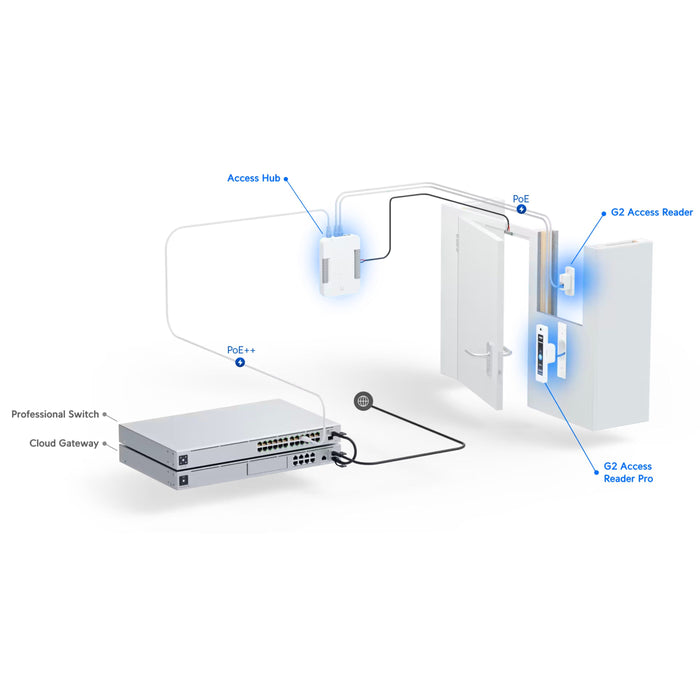 Access Hub

PoE

G2 Access Reader

PoE++

Professional Switch

Cloud Gateway

G2 Access Reader Pro